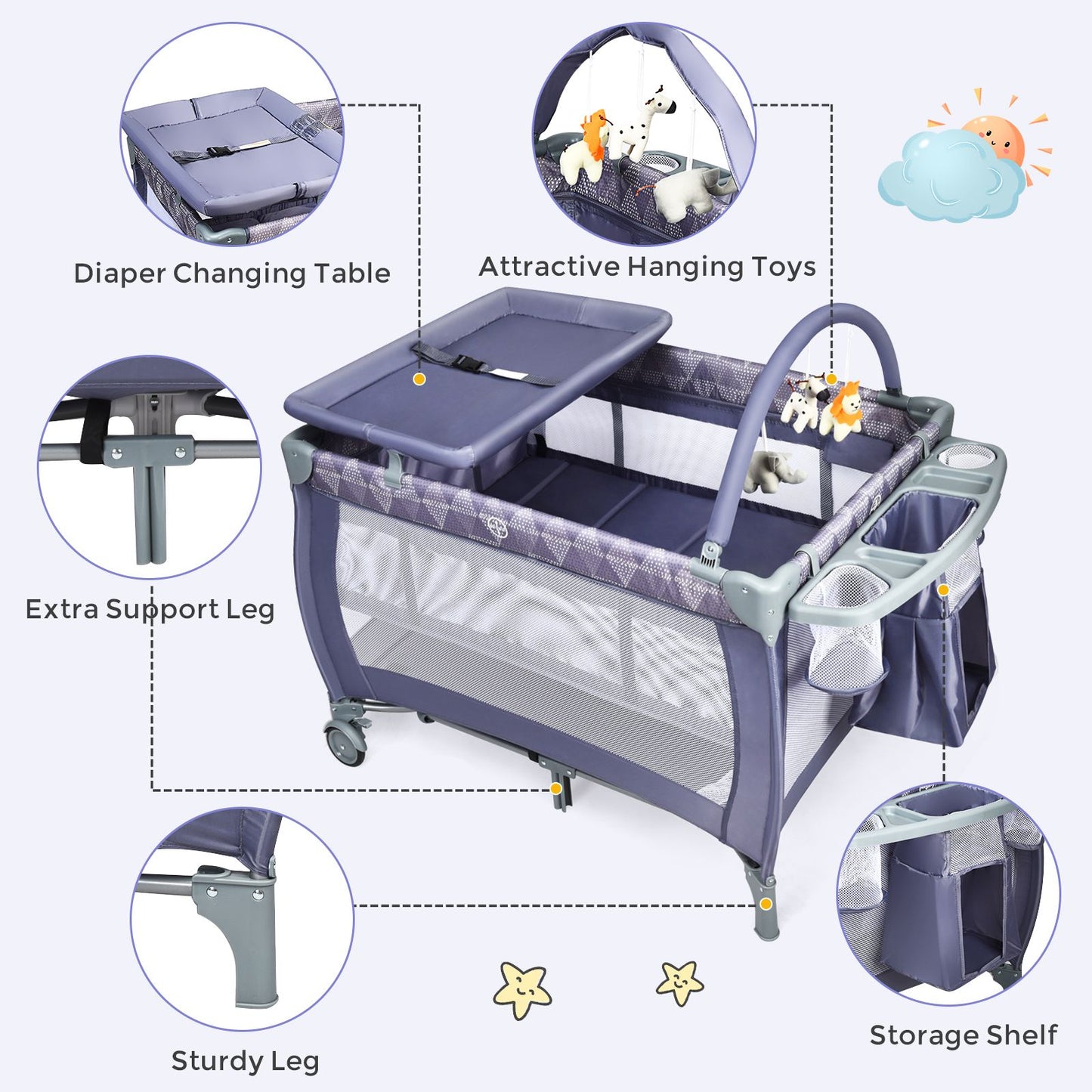 Diaper Changing Table

Attractive Hanging Toys

Extra Support Leg

Sturdy Leg

Storage Shelf